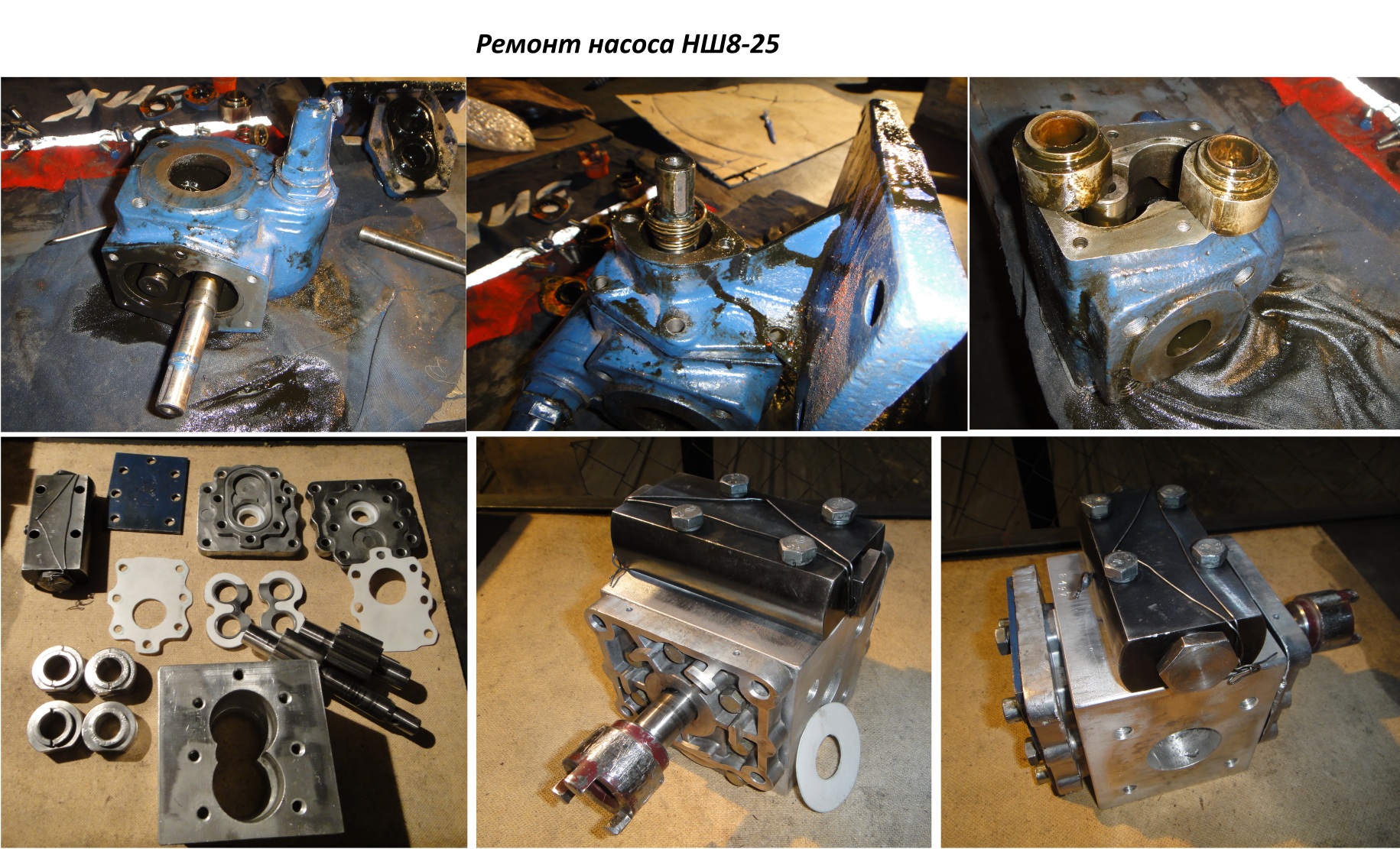 Ремонт насоса НШ8-25